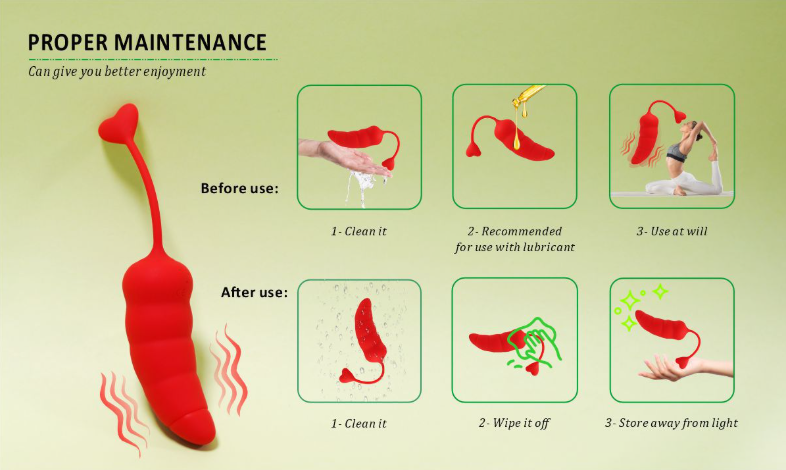 PROPER MAINTENANCE
Can give you better enjoyment

Before use:

1- Clean it

2- Recommended for use with lubricant

3- Use at will

After use:

1- Clean it

2- Wipe it off

3- Store away from light