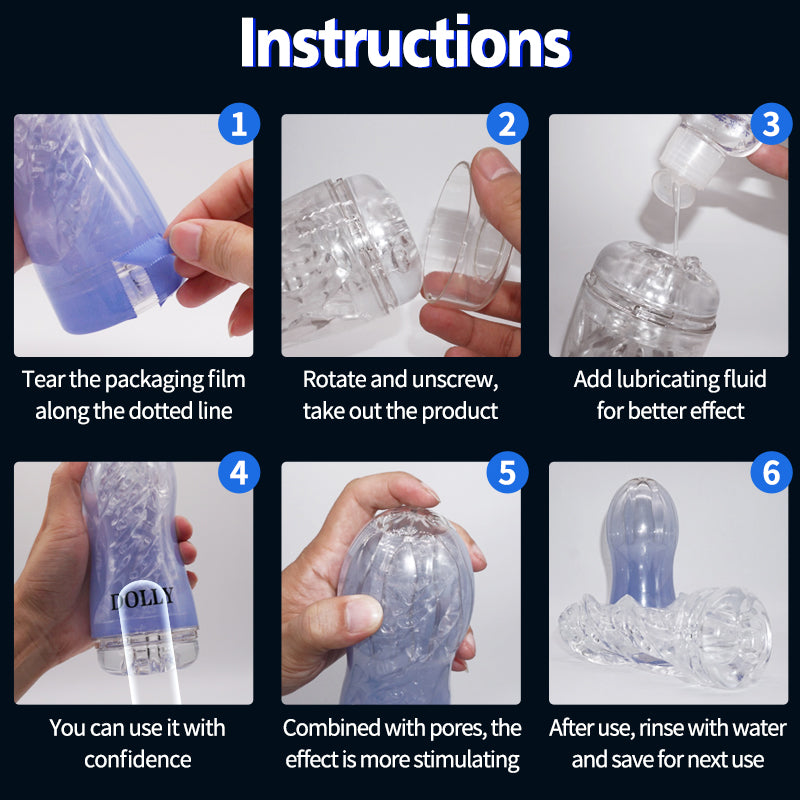 Instructions

1

Tear the packaging film along the dotted line

2

Rotate and unscrew, take out the product

3

Add lubricating fluid for better effect

4

DOLLY

You can use it with confidence

5

Combined with pores, the effect is more stimulating

6

After use, rinse with water and save for next use